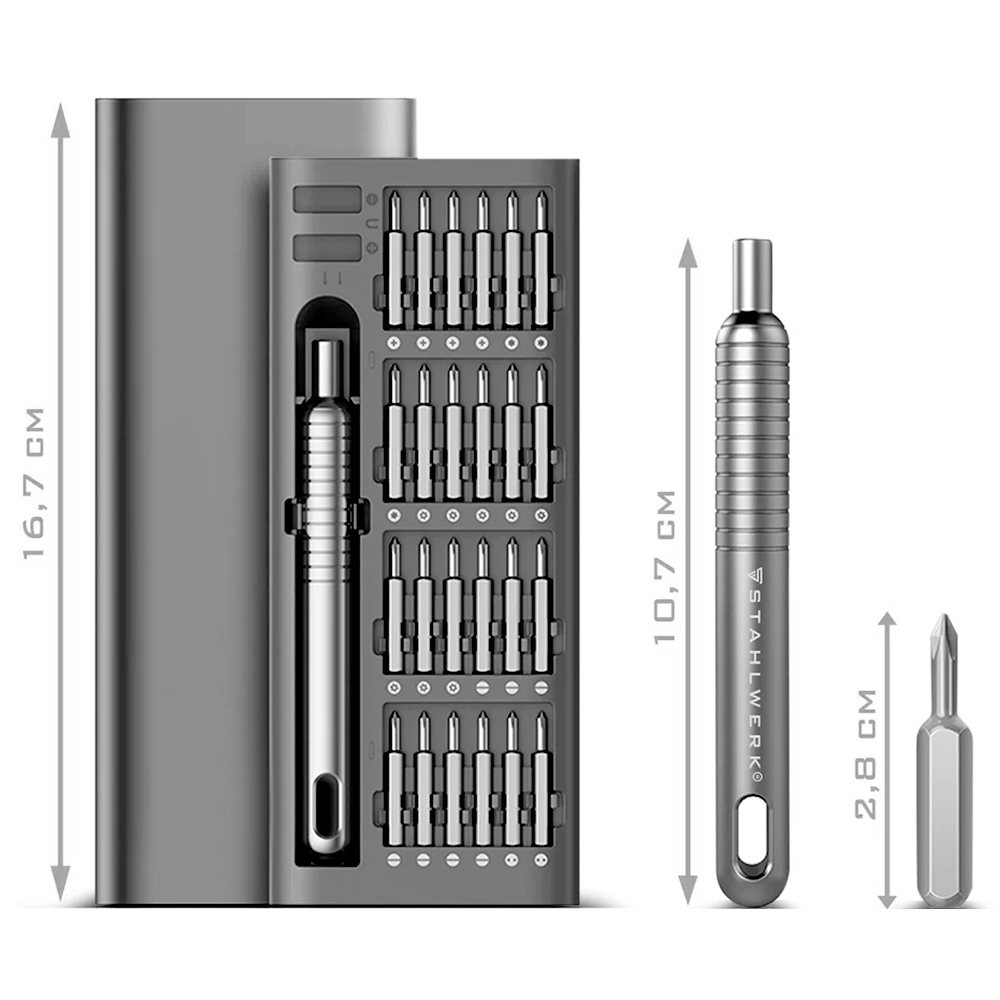 16,7 CM

10,7 CM

STAHLWERK®

2,8 CM